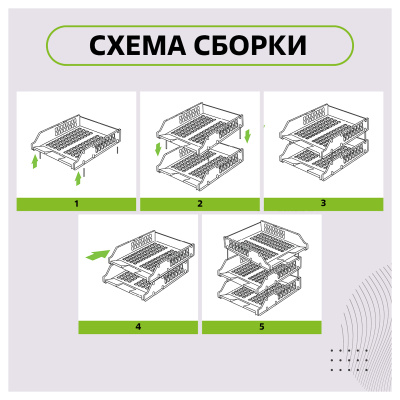 СХЕМА СБОРКИ

1

2

3

4

5