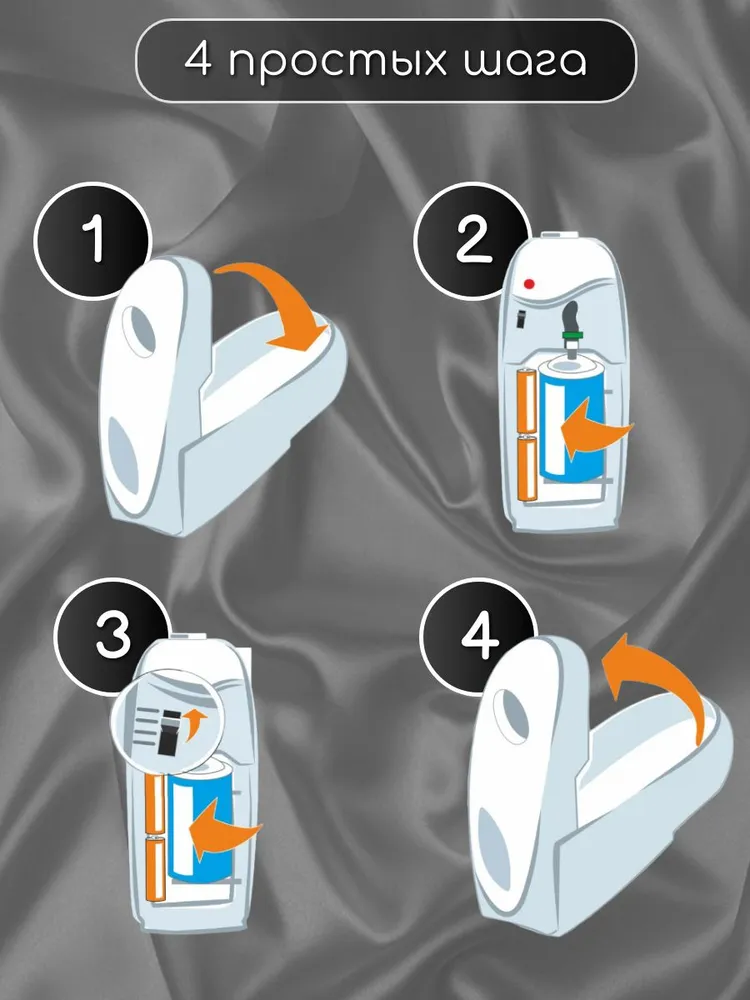 4 простых шага

1

2

3

4