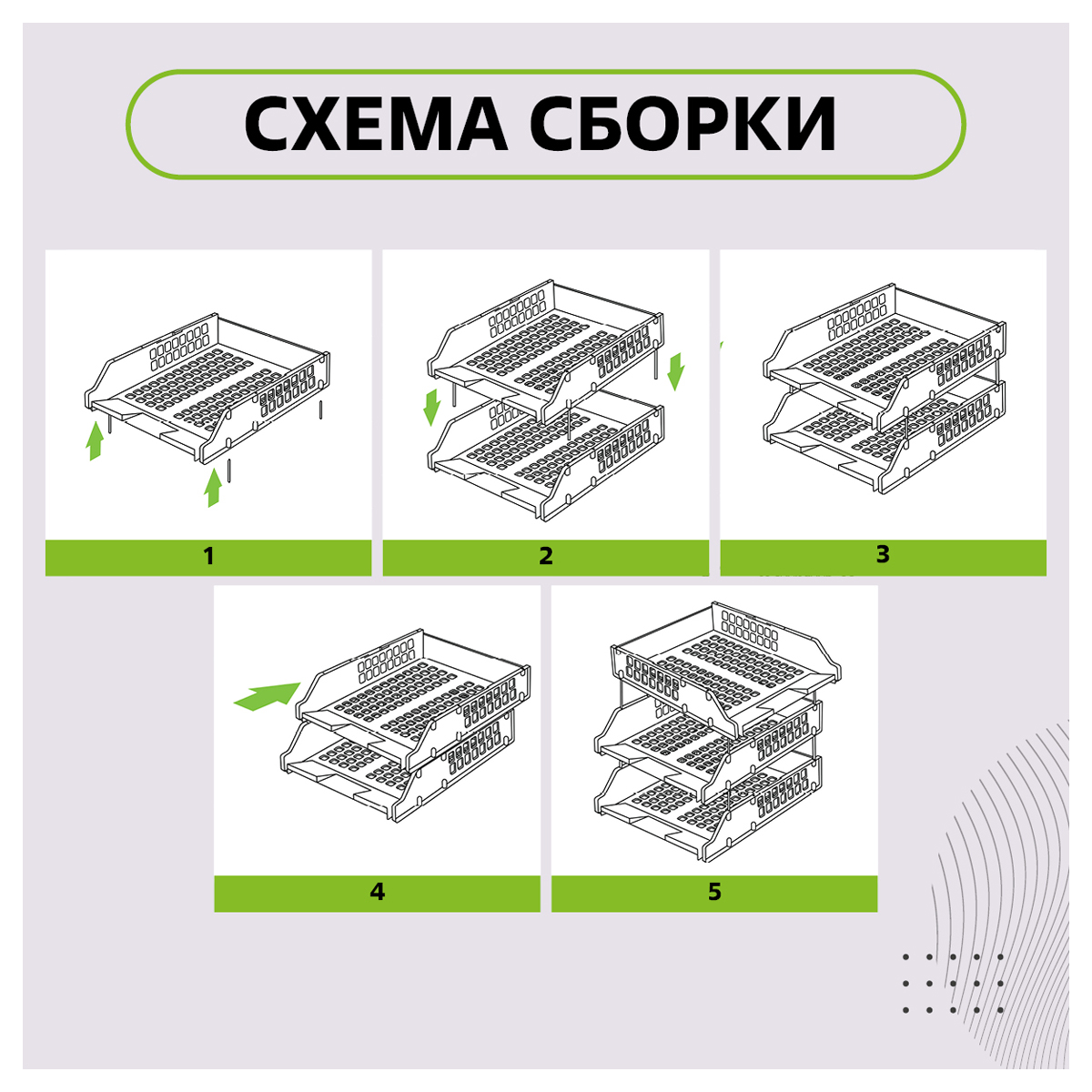 СХЕМА СБОРКИ

1

2

3

4

5