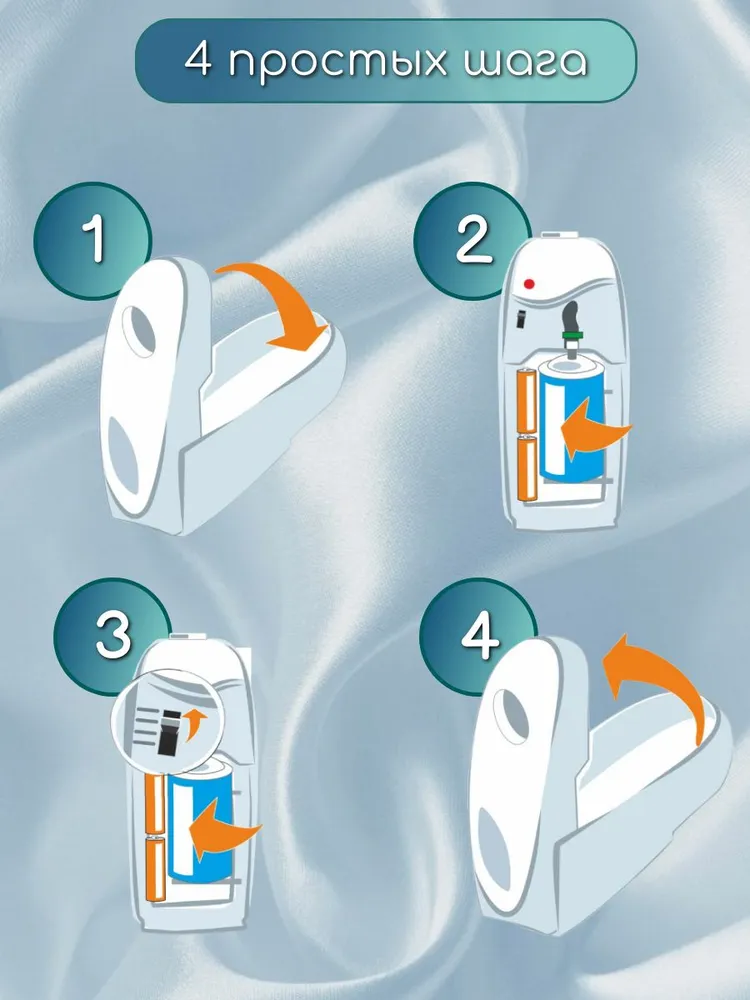 4 простых шага

1

2

3

4